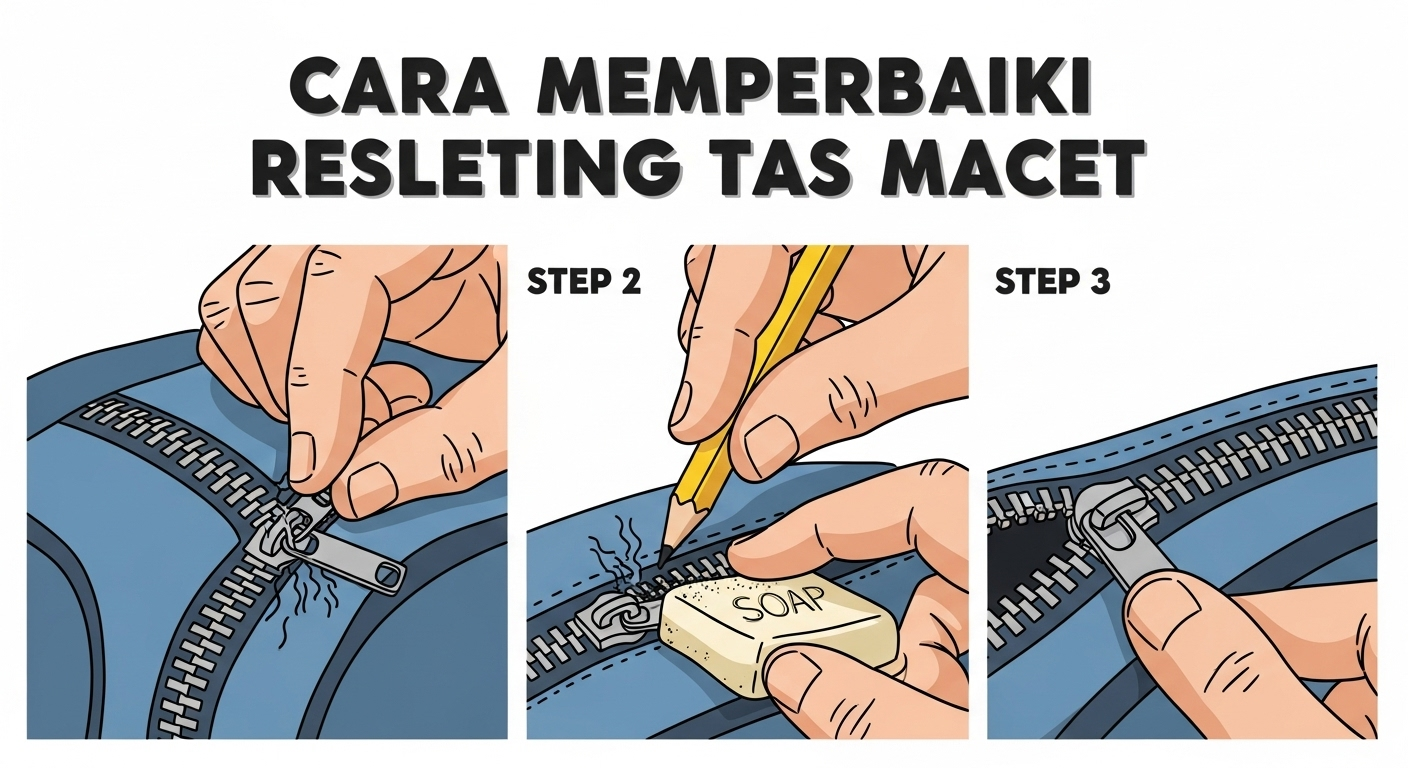 CARA MEMPERBAIKI RESLETING TAS MACET

STEP 2

SOAP

STEP 3