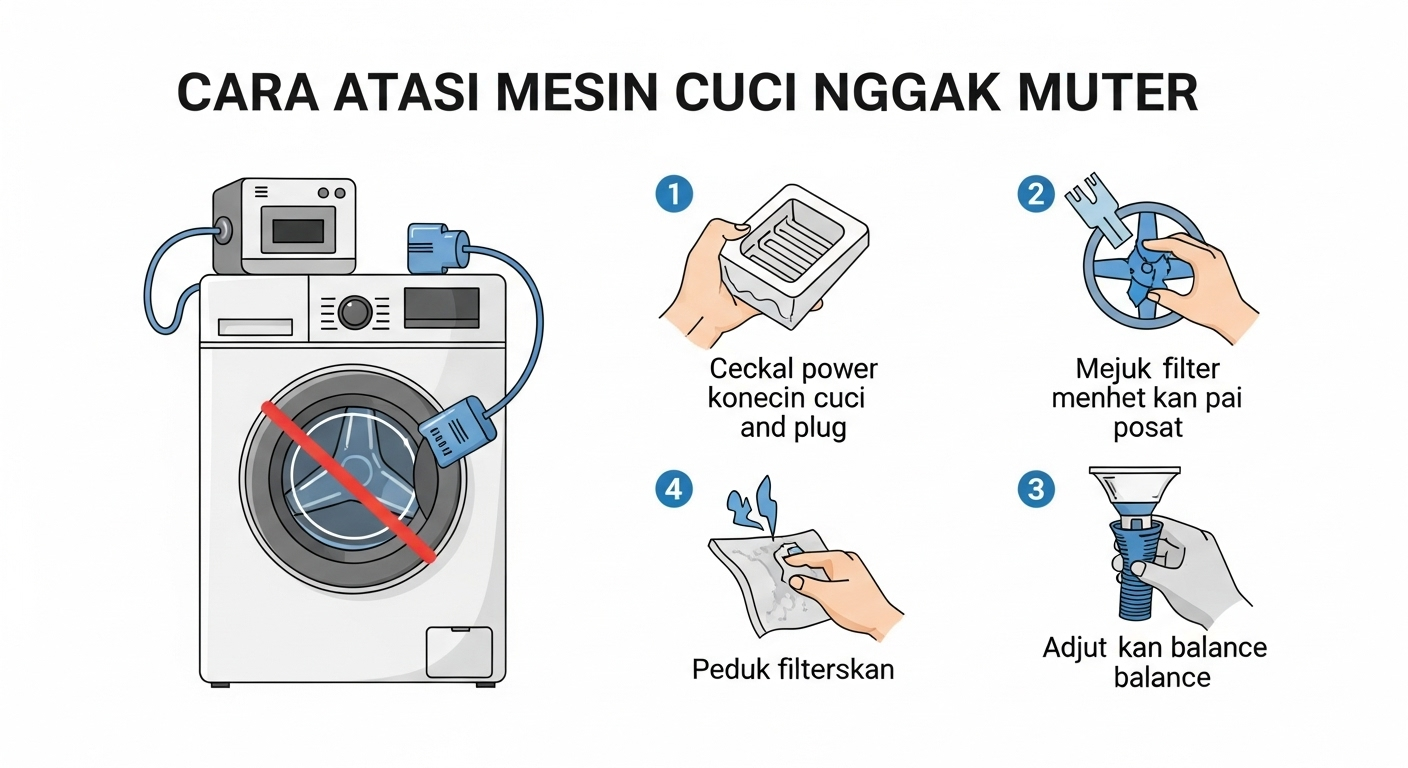 CARA ATASI MESIN CUCI NGGAK MUTER

1
Ceckal power konecin cuci and plug

2
Mejuk filter menhet kan pai posat

4
Peduk filterskan

3
Adjut kan balance balance